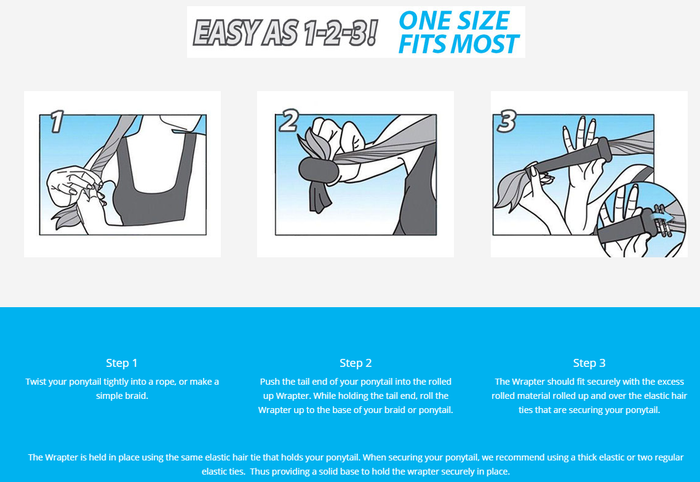 EASY AS 1-2-3!

ONE SIZE FITS MOST

1

2

3

Step 1

Twist your ponytail tightly into a rope, or make a simple braid.

Step 2

Push the tail end of your ponytail into the rolled up Wrapter. While holding the tail end, roll the Wrapter up to the base of your braid or ponytail.

Step 3

The Wrapter should fit securely with the excess rolled material rolled up and over the elastic hair ties that are securing your ponytail.

The Wrapter is held in place using the same elastic hair tie that holds your ponytail. When securing your ponytail, we recommend using a thick elastic or two regular elastic ties. Thus providing a solid base to hold the wrapter securely in place.